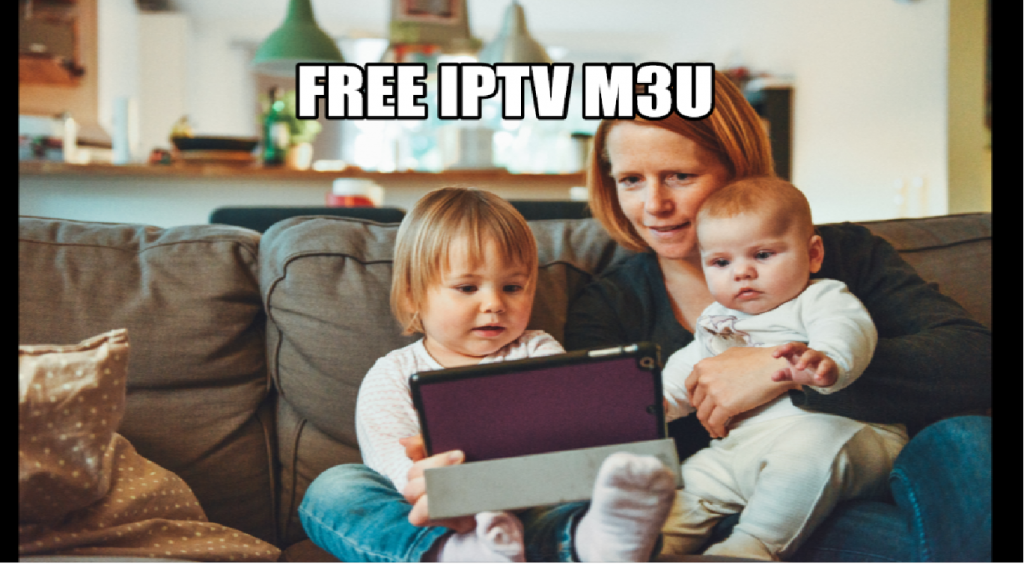 FREE IPTV M3U